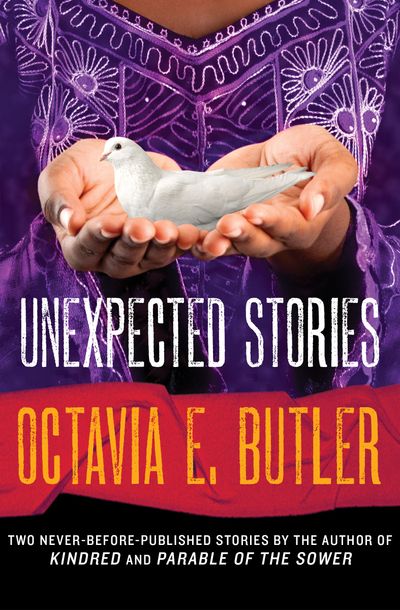 UNEXPECTED STORIES

OCTAVIA E. BUTLER

TWO NEVER-BEFORE-PUBLISHED STORIES BY THE AUTHOR OF KINDRED AND PARABLE OF THE SOWER